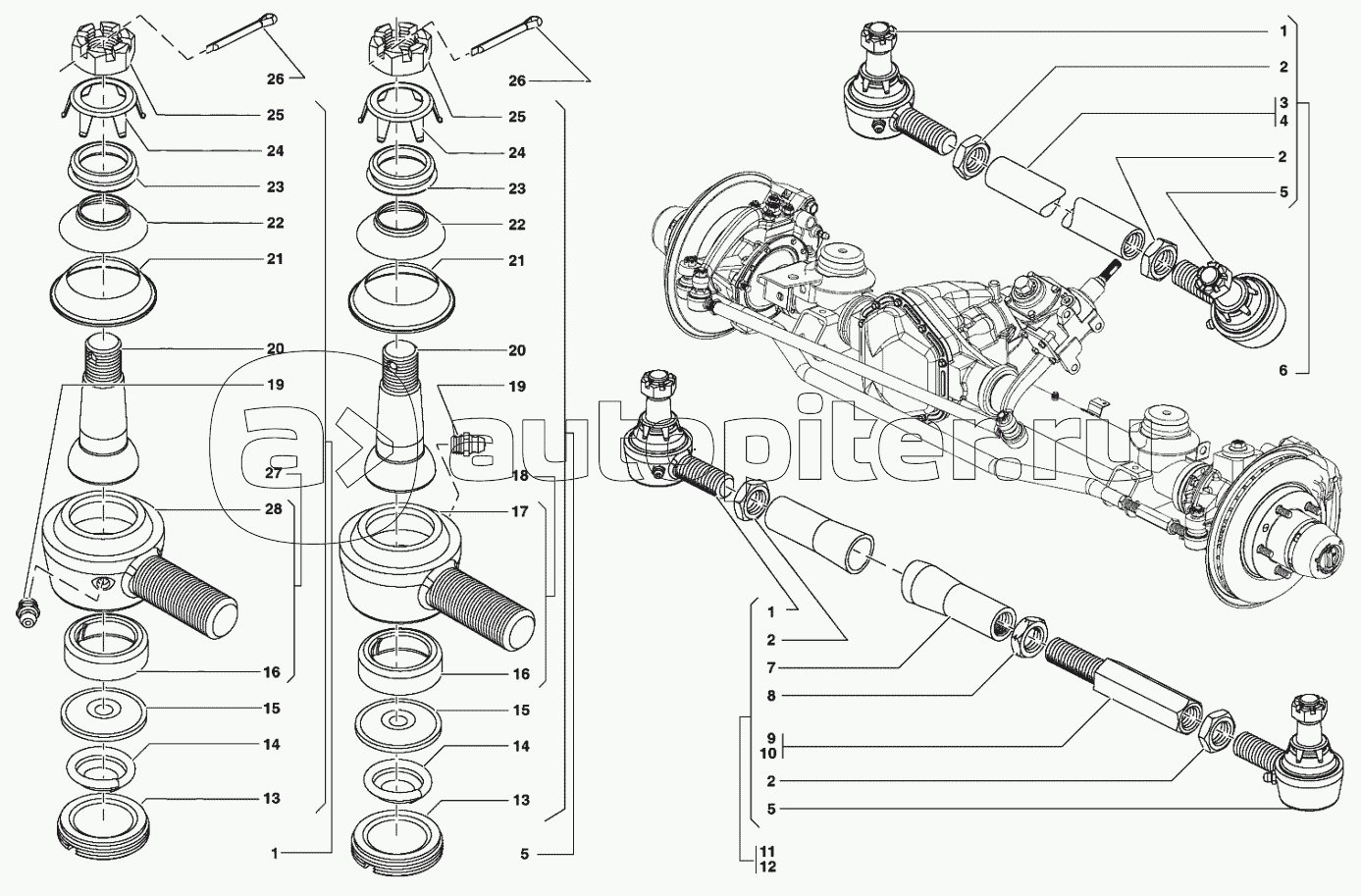 26
25
24
23
22
21
20
19
27
28
16
15
14
13
1
26
25
24
23
22
21
20
19
18
17
16
15
14
13
5
1
2
3
4
2
5
6
1
2
7
8
9
10
2
5
11
12
autopiter.ru